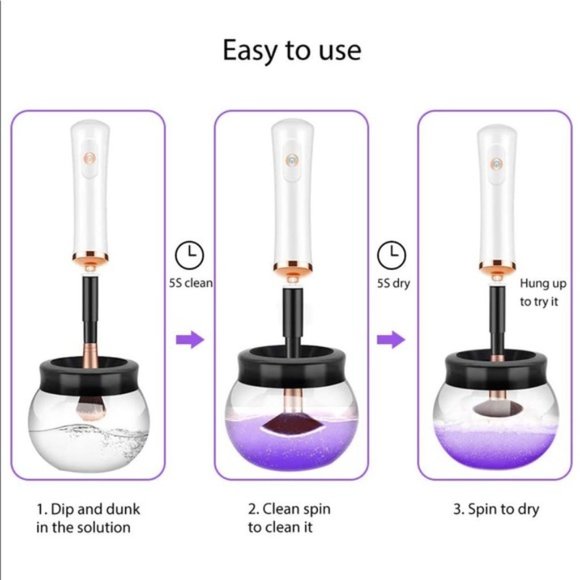 Easy to use

5S clean

5S dry

Hung up to try it

1. Dip and dunk in the solution

2. Clean spin to clean it

3. Spin to dry